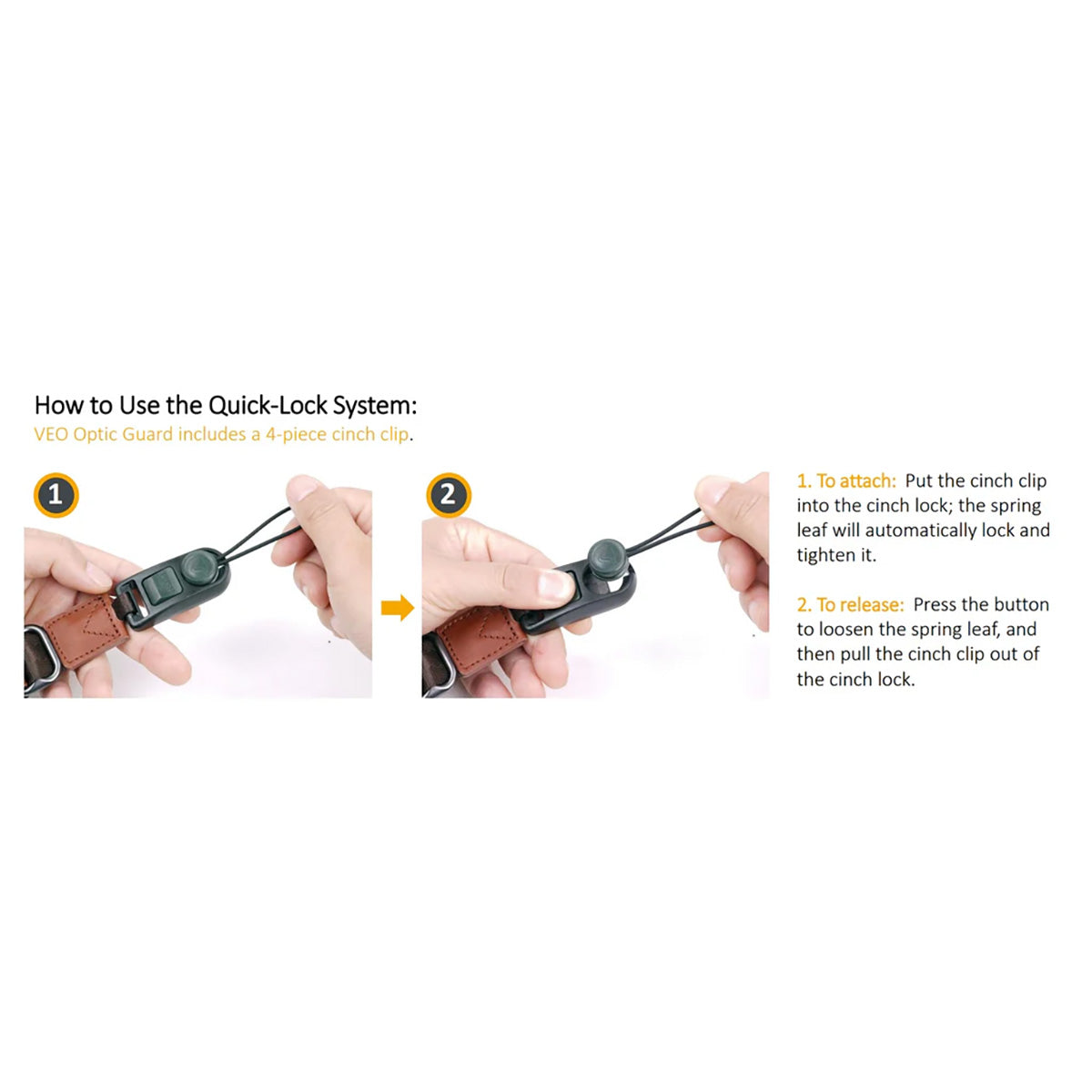 How to Use the Quick-Lock System:
VEO Optic Guard includes a 4-piece cinch clip.

1

2

1. To attach: Put the cinch clip into the cinch lock; the spring leaf will automatically lock and tighten it.

2. To release: Press the button to loosen the spring leaf, and then pull the cinch clip out of the cinch lock.